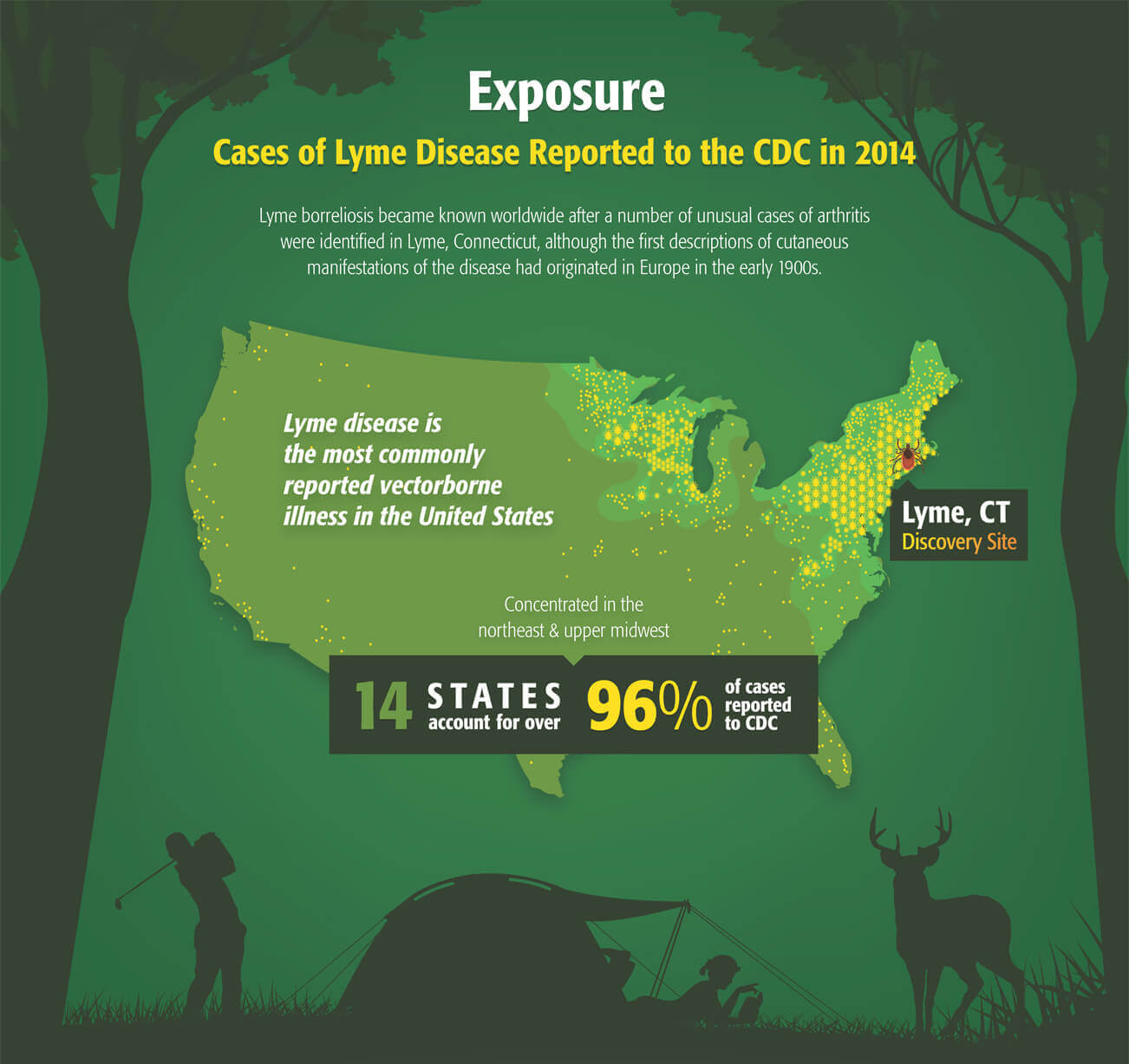 Exposure

Cases of Lyme Disease Reported to the CDC in 2014

Lyme borreliosis became known worldwide after a number of unusual cases of arthritis were identified in Lyme, Connecticut, although the first descriptions of cutaneous manifestations of the disease had originated in Europe in the early 1900s.

Lyme disease is the most commonly reported vectorborne illness in the United States

Lyme, CT
Discovery Site

Concentrated in the northeast & upper midwest

14 STATES account for over 96% of cases reported to CDC