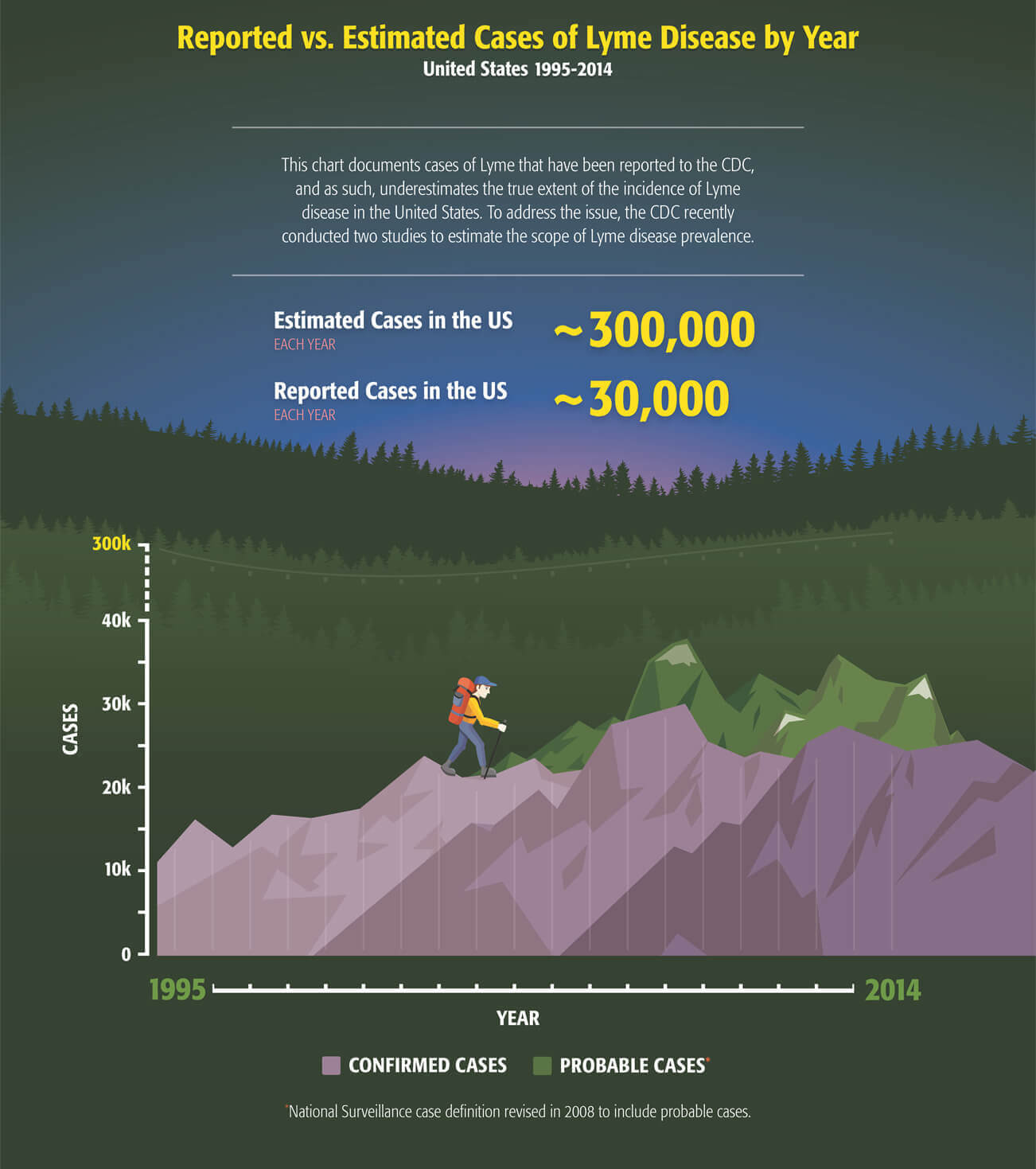 Reported vs. Estimated Cases of Lyme Disease by Year
United States 1995-2014

This chart documents cases of Lyme that have been reported to the CDC, and as such, underestimates the true extent of the incidence of Lyme disease in the United States. To address the issue, the CDC recently conducted two studies to estimate the scope of Lyme disease prevalence.

Estimated Cases in the US
EACH YEAR
~300,000

Reported Cases in the US
EACH YEAR
~30,000

300k
40k
30k
20k
10k
0
CASES

1995
2014
YEAR

CONFIRMED CASES
PROBABLE CASES*

*National Surveillance case definition revised in 2008 to include probable cases.